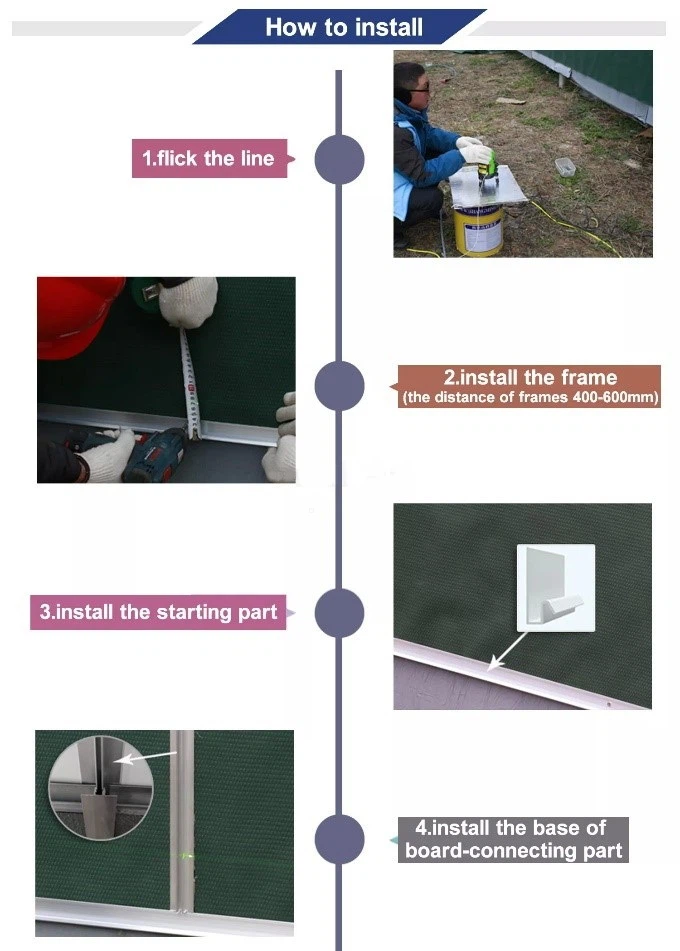 How to install

1.flick the line

2.install the frame
(the distance of frames 400-600mm)

3.install the starting part

4.install the base of board-connecting part